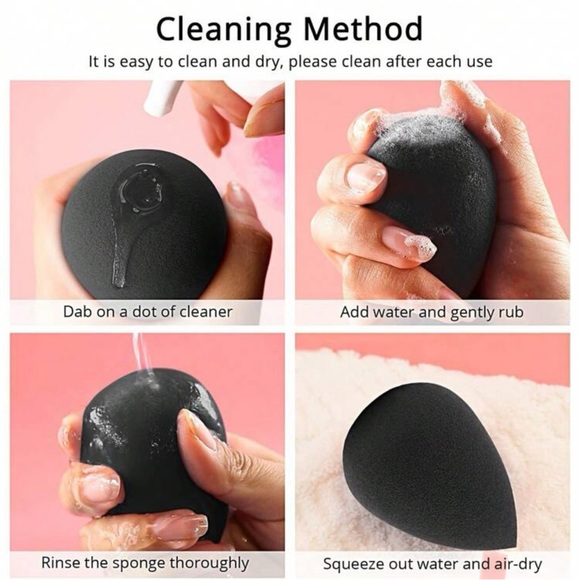 Cleaning Method

It is easy to clean and dry, please clean after each use

Dab on a dot of cleaner

Add water and gently rub

Rinse the sponge thoroughly

Squeeze out water and air-dry